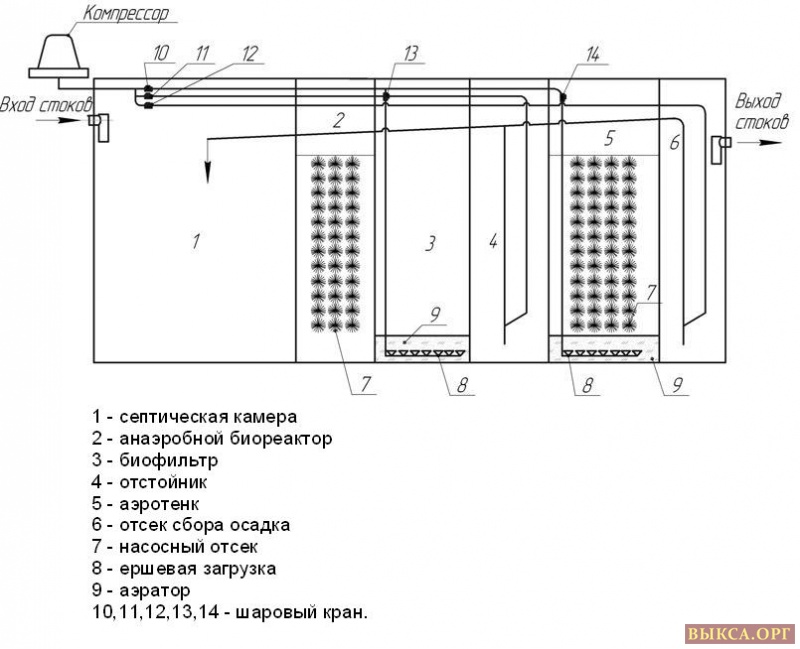 Компрессор

10 11 12 13 14

Вход стоков

Выход стоков

2

5

6

1

3

4

7

9

7

8

8

9

1 - септическая камера
2 - анаэробной биореактор
3 - биофильтр
4 - отстойник
5 - аэротенк
6 - отсек сбора осадка
7 - насосный отсек
8 - ершевая загрузка
9 - аэратор
10,11,12,13,14 - шаровый кран.

ВЫКСА.ОРГ