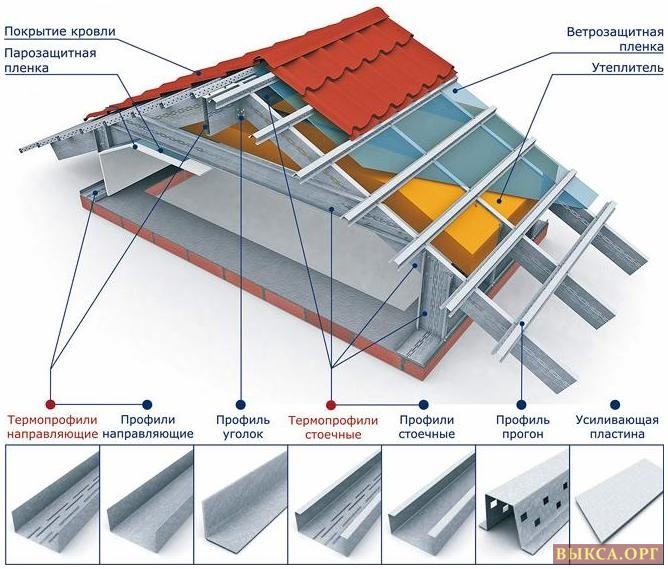 Покрытие кровли
Парозащитная пленка

Ветрозащитная пленка
Утеплитель

Термопрофили направляющие

Профили направляющие

Профиль уголок

Термопрофили стоечные

Профили стоечные

Профиль прогон

Усиливающая пластина

ВЫКСА.ОРГ